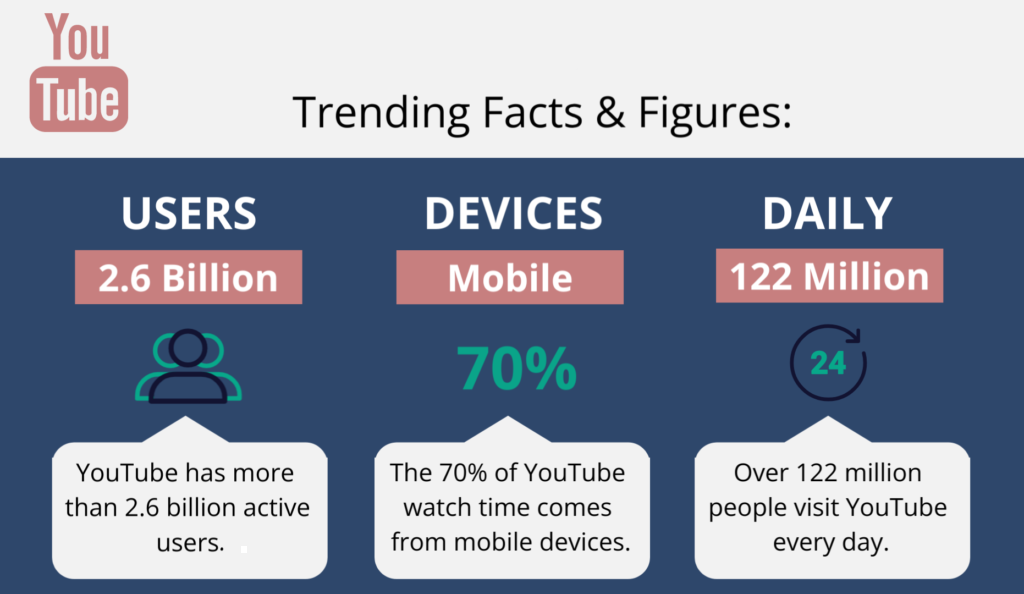 You Tube

Trending Facts & Figures:

USERS

2.6 Billion

YouTube has more than 2.6 billion active users.

DEVICES

Mobile

70%

The 70% of YouTube watch time comes from mobile devices.

DAILY

122 Million

24

Over 122 million people visit YouTube every day.